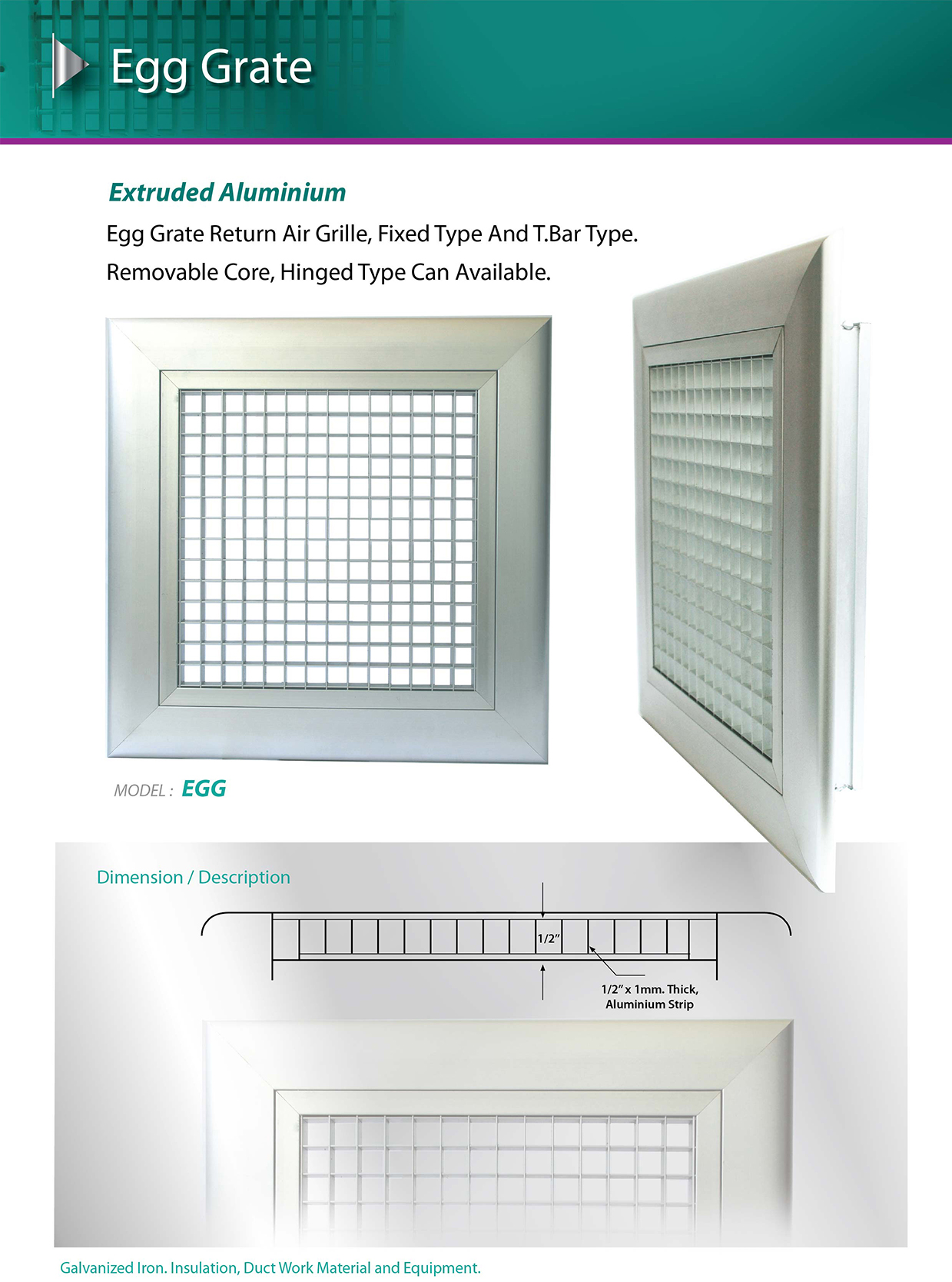 Egg Grate

Extruded Aluminium

Egg Grate Return Air Grille, Fixed Type And T.Bar Type.
Removable Core, Hinged Type Can Available.

MODEL : EGG

Dimension / Description

1/2"

1/2" x 1mm. Thick, Aluminium Strip

Galvanized Iron. Insulation, Duct Work Material and Equipment.